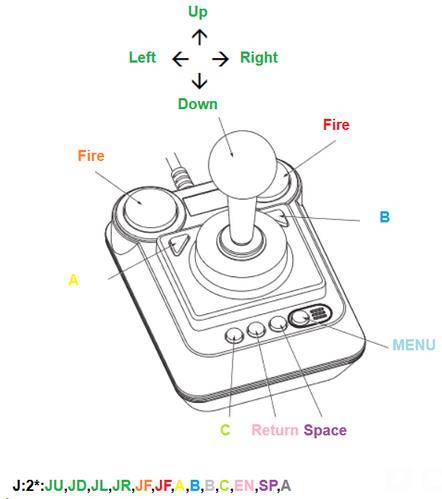 Up

Left Right

Down

Fire

Fire

B

A

MENU

C Return Space

J:2*:JU,JD,JL,JR,JF,JF,A,B,B,C,EN,SP,A